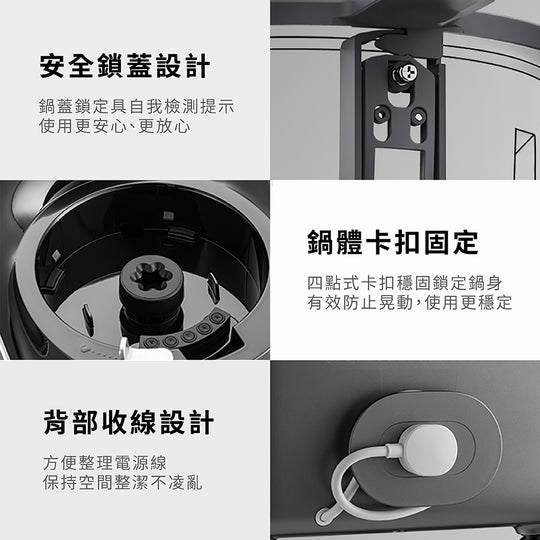 安全鎖蓋設計

鍋蓋鎖定具自我檢測提示
使用更安心、更放心

鍋體卡扣固定

四點式卡扣穩固鎖定鍋身
有效防止晃動,使用更穩定

背部收線設計

方便整理電源線
保持空間整潔不凌亂