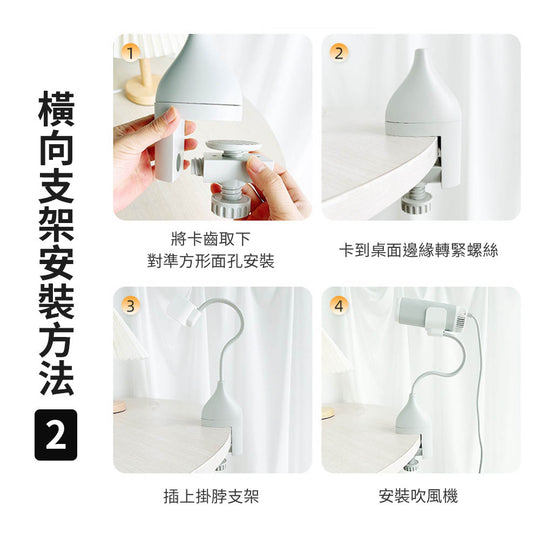 橫向支架安裝方法

2

1

將卡齒取下
對準方形面孔安裝

2

卡到桌面邊緣轉緊螺絲

3

插上掛脖支架

4

安裝吹風機